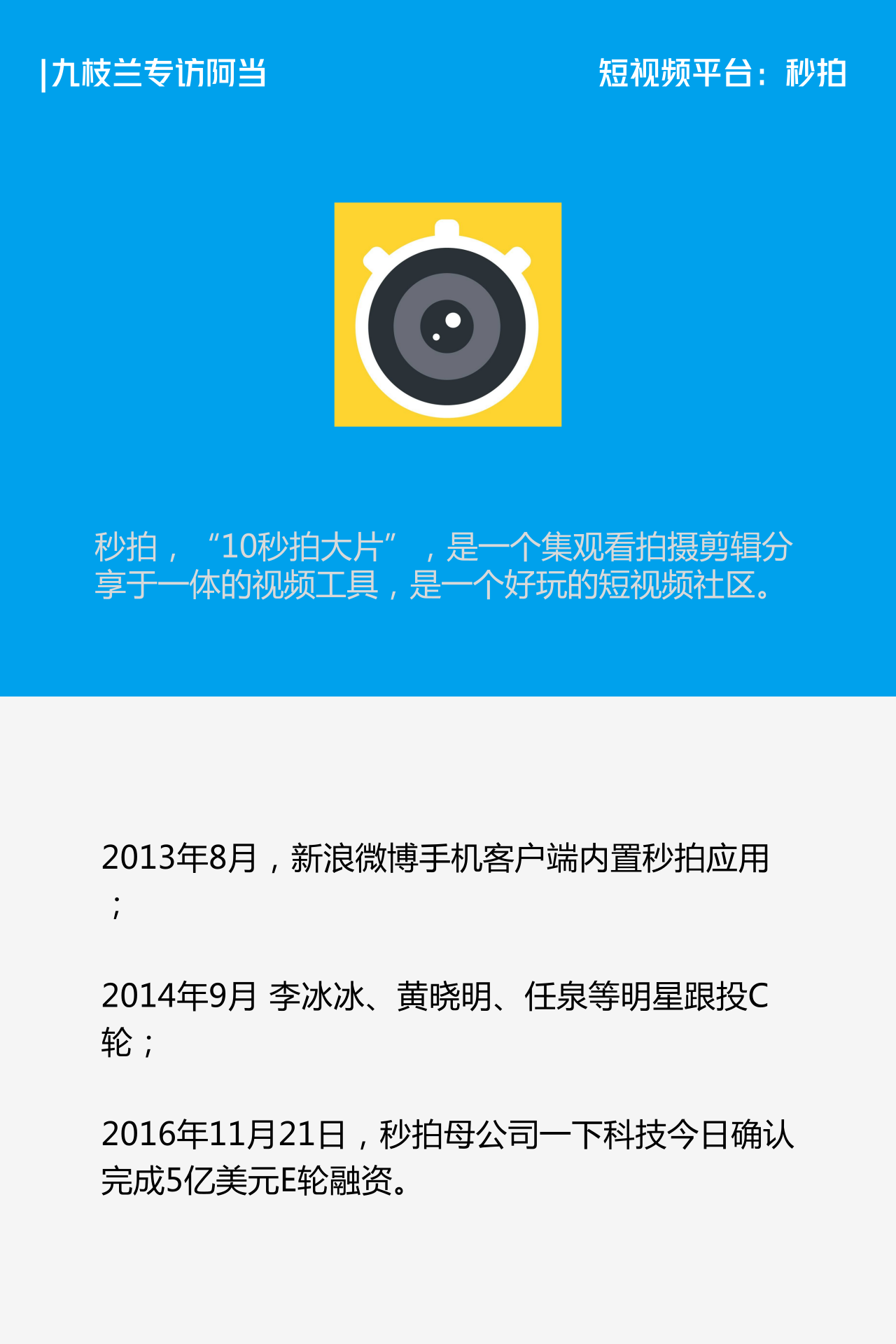 |九枝兰专访阿当 短视频平台：秒拍

秒拍，“10秒拍大片”，是一个集观看拍摄剪辑分享于一体的视频工具，是一个好玩的短视频社区。

2013年8月，新浪微博手机客户端内置秒拍应用；

2014年9月 李冰冰、黄晓明、任泉等明星跟投C轮；

2016年11月21日，秒拍母公司一下科技今日确认完成5亿美元E轮融资。